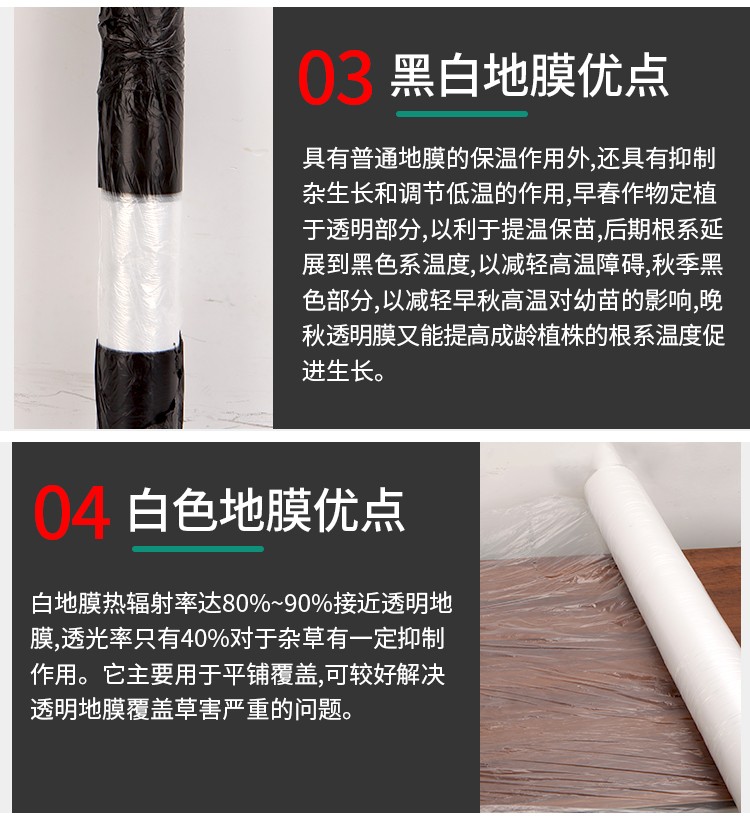 03 黑白地膜优点

具有普通地膜的保温作用外,还具有抑制杂生长和调节低温的作用,早春作物定植于透明部分,以利于提温保苗,后期根系延展到黑色系温度,以减轻高温障碍,秋季黑色部分,以减轻早秋高温对幼苗的影响,晚秋透明膜又能提高成龄植株的根系温度促进生长。

04 白色地膜优点

白地膜热辐射率达80%~90%接近透明地膜,透光率只有40%对于杂草有一定抑制作用。它主要用于平铺覆盖,可较好解决透明地膜覆盖草害严重的问题。